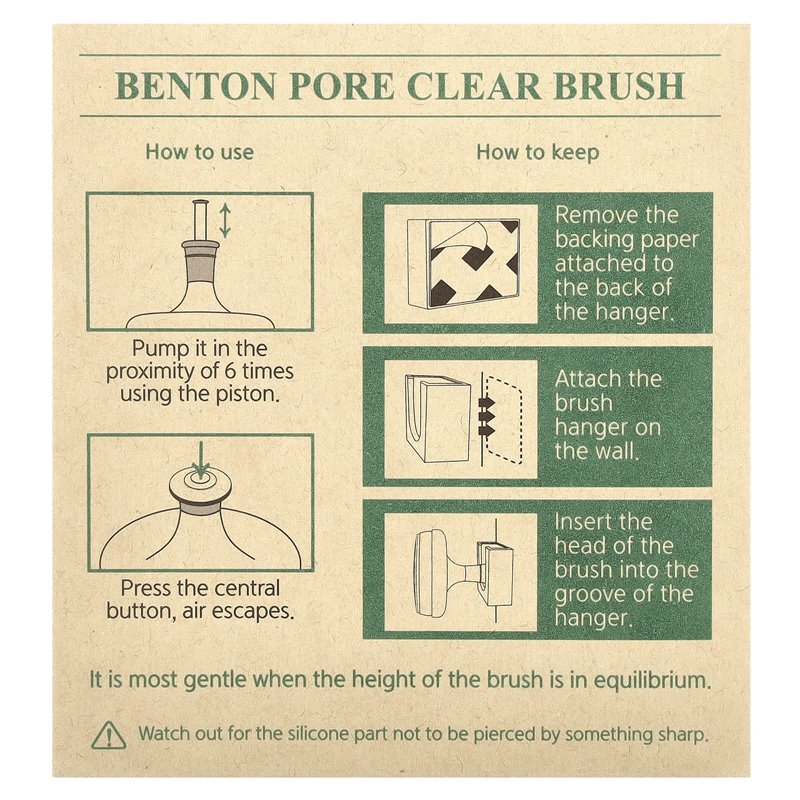 BENTON PORE CLEAR BRUSH

How to use

Pump it in the proximity of 6 times using the piston.

Press the central button, air escapes.

How to keep

Remove the backing paper attached to the back of the hanger.

Attach the brush hanger on the wall.

Insert the head of the brush into the groove of the hanger.

It is most gentle when the height of the brush is in equilibrium.

Watch out for the silicone part not to be pierced by something sharp.