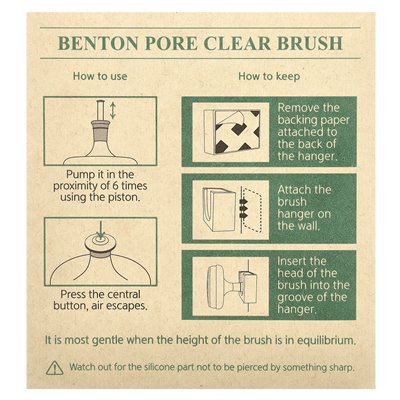 BENTON PORE CLEAR BRUSH

How to use

Pump it in the proximity of 6 times using the piston.

Press the central button, air escapes.

How to keep

Remove the backing paper attached to the back of the hanger.

Attach the brush hanger on the wall.

Insert the head of the brush into the groove of the hanger.

It is most gentle when the height of the brush is in equilibrium.

Watch out for the silicone part not to be pierced by something sharp.